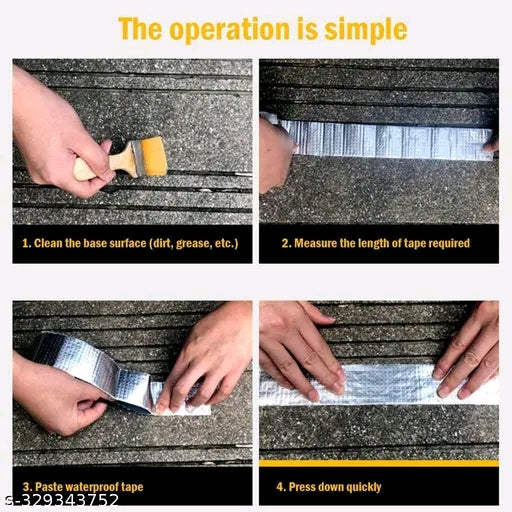 The operation is simple

1. Clean the base surface (dirt, grease, etc.)

2. Measure the length of tape required

3. Paste waterproof tape

4. Press down quickly

s-329343752